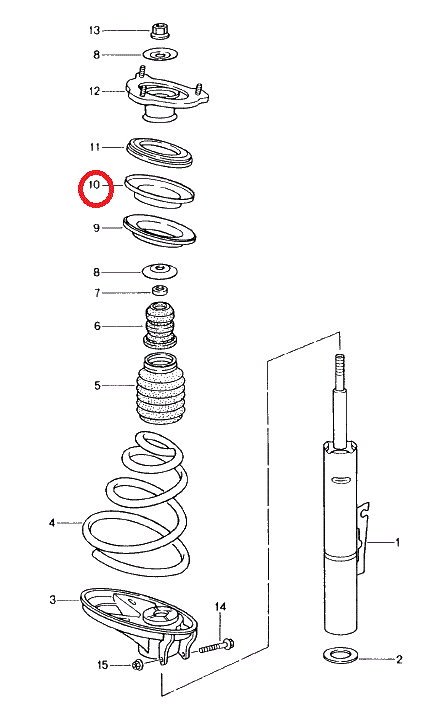 13
8
12
11
10
9
8
7
6
5
4
3
14
15
1
2