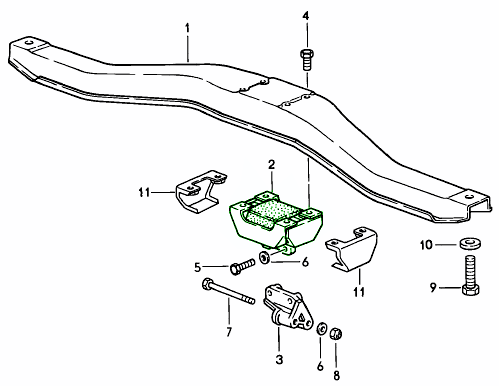 1
4
2
11
10
5
6
11
9
7
3
6
8