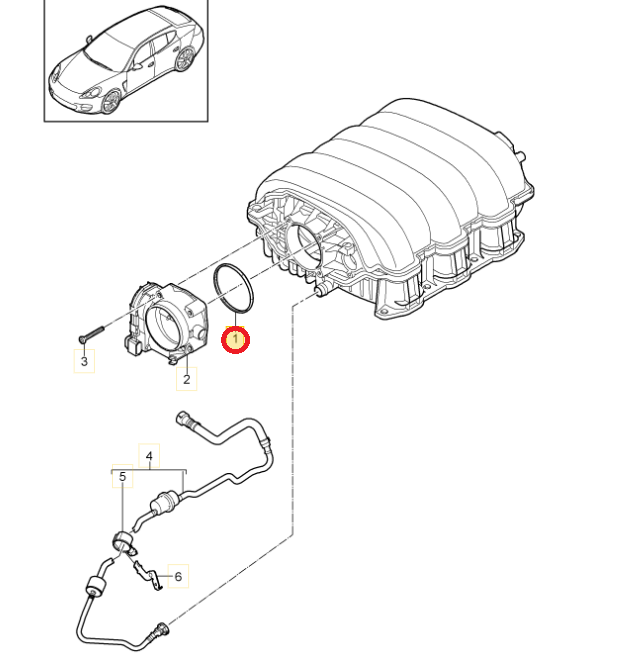 1
3
2
4
5
6