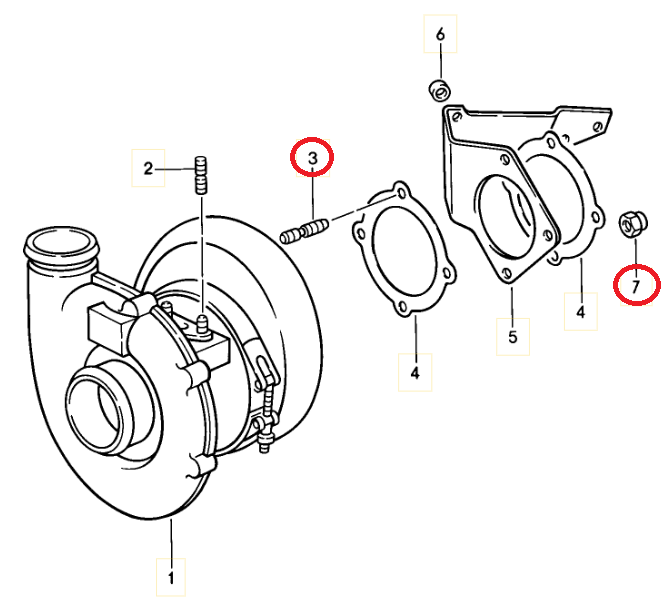 6
2
3
7
4
5
4
1